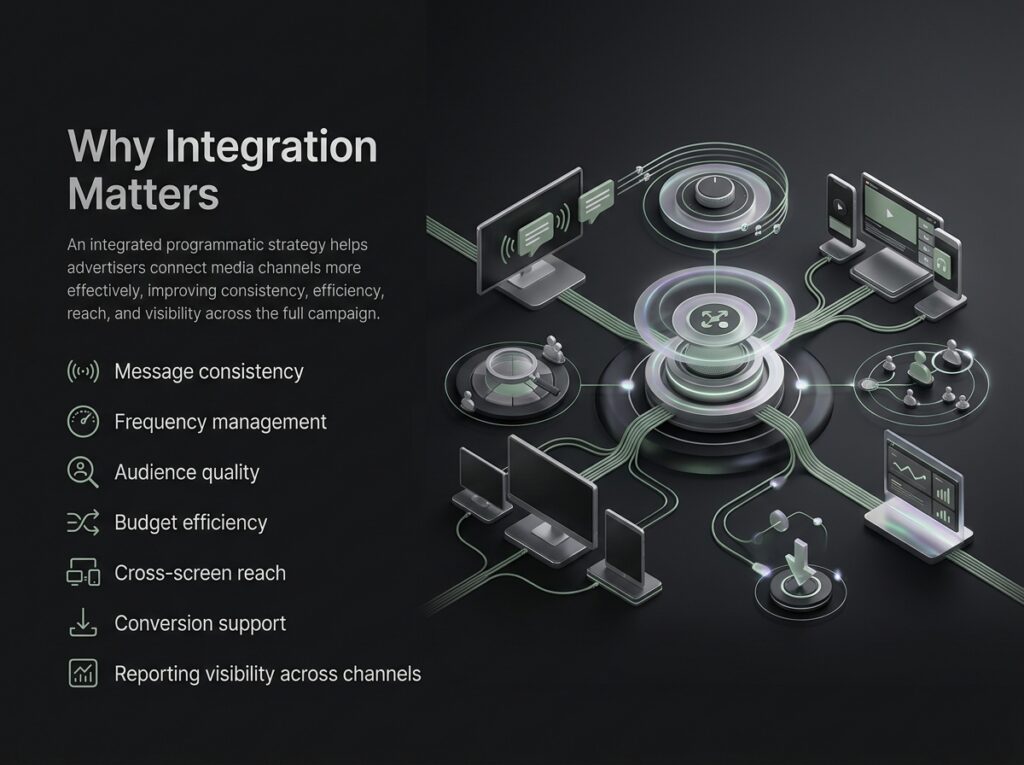 Why Integration Matters

An integrated programmatic strategy helps advertisers connect media channels more effectively, improving consistency, efficiency, reach, and visibility across the full campaign.

Message consistency

Frequency management

Audience quality

Budget efficiency

Cross-screen reach

Conversion support

Reporting visibility across channels